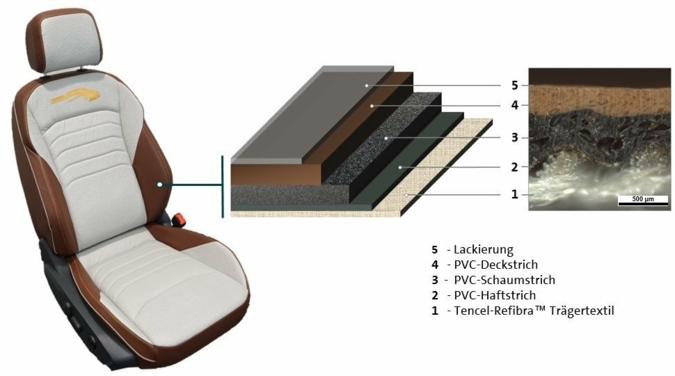 5
4
3
2
1

500 µm

5 - Lackierung
4 - PVC-Deckstrich
3 - PVC-Schaumstrich
2 - PVC-Haftstrich
1 - Tencel-Refibra™ Trägertextil